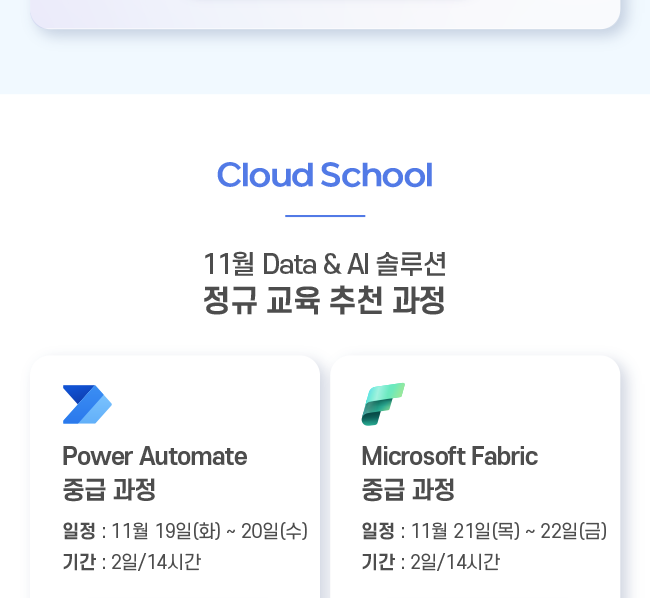 Cloud School

11월 Data & AI 솔루션
정규 교육 추천 과정

Power Automate
중급 과정

일정 : 11월 19일(화) ~ 20일(수)
기간 : 2일/14시간

Microsoft Fabric
중급 과정

일정 : 11월 21일(목) ~ 22일(금)
기간 : 2일/14시간