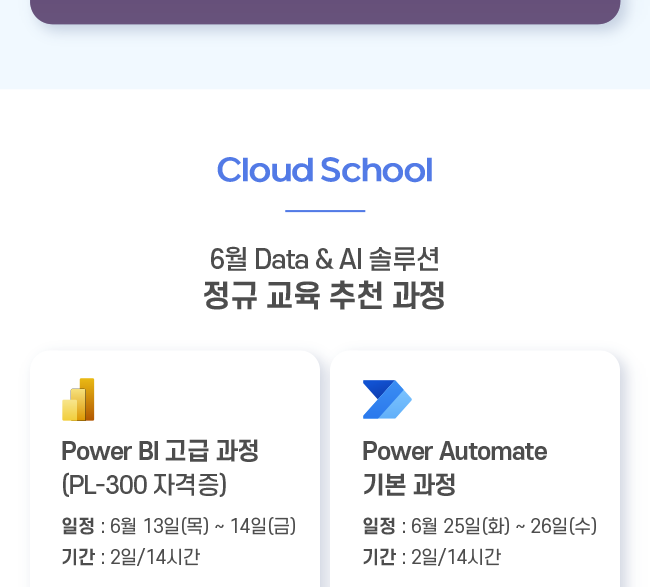 Cloud School

6월 Data & AI 솔루션
정규 교육 추천 과정

Power BI 고급 과정
(PL-300 자격증)

일정 : 6월 13일(목) ~ 14일(금)
기간 : 2일/14시간

Power Automate
기본 과정

일정 : 6월 25일(화) ~ 26일(수)
기간 : 2일/14시간