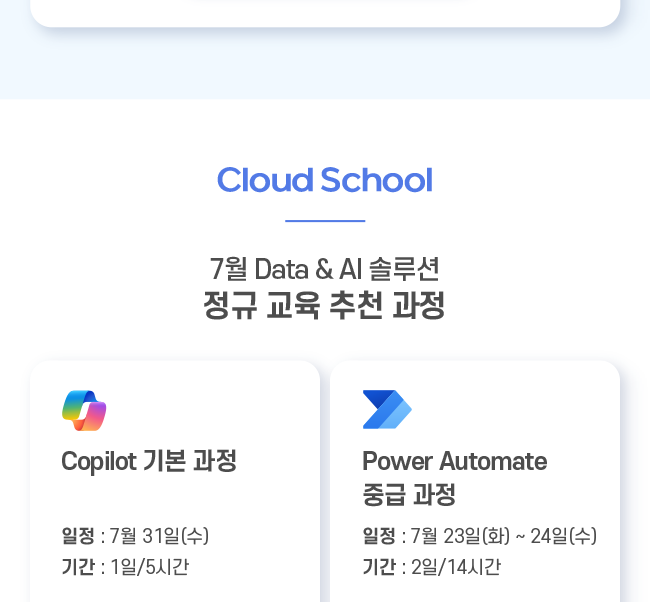 Cloud School

7월 Data & AI 솔루션
정규 교육 추천 과정

Copilot 기본 과정

일정 : 7월 31일(수)
기간 : 1일/5시간

Power Automate
중급 과정

일정 : 7월 23일(화) ~ 24일(수)
기간 : 2일/14시간